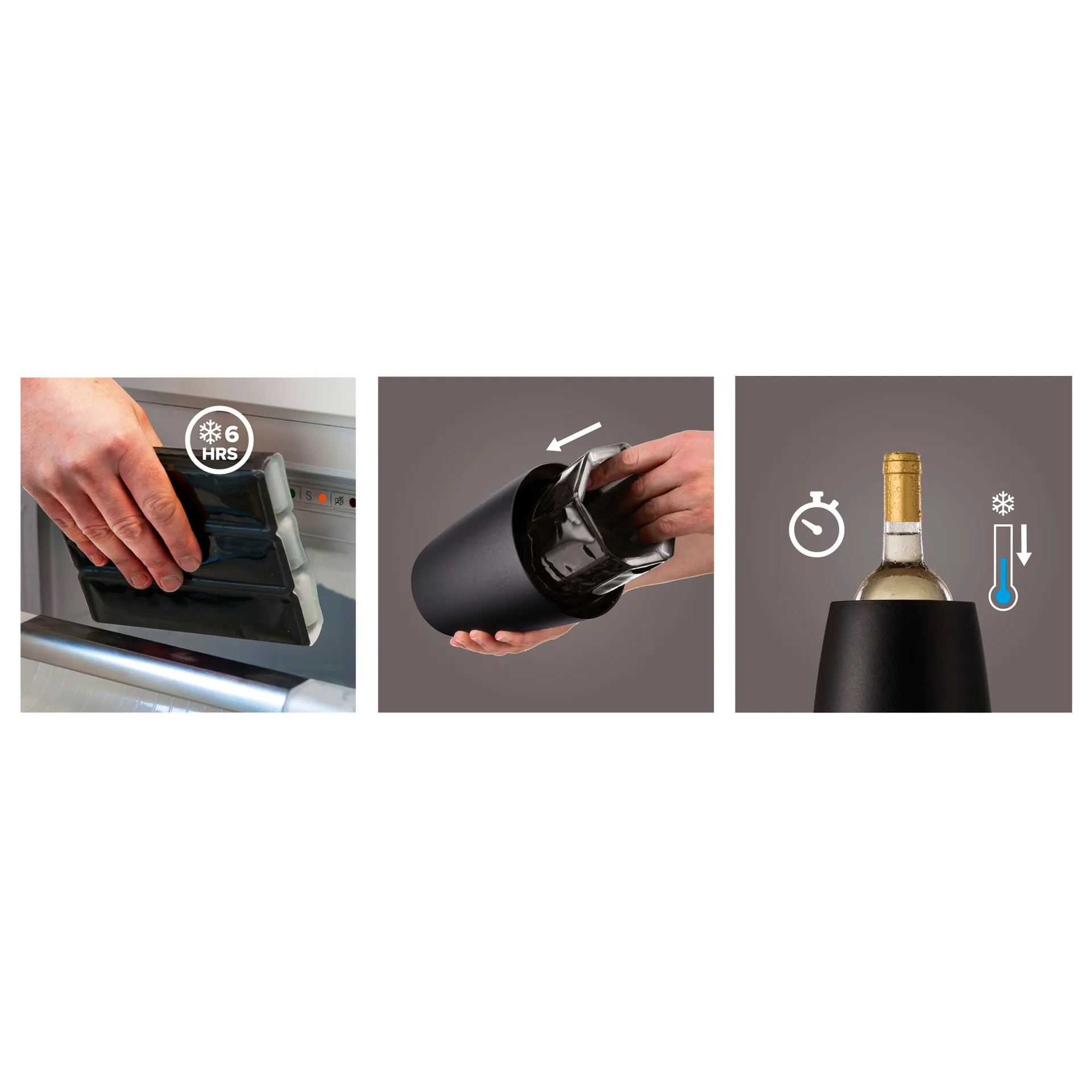 6
HRS

S